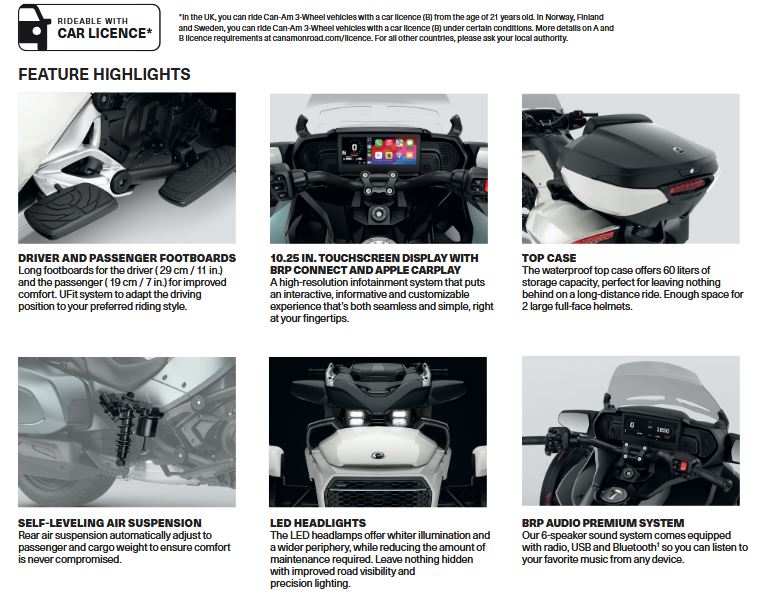 RIDEABLE WITH
CAR LICENCE*

*In the UK, you can ride Can-Am 3-Wheel vehicles with a car licence (B) from the age of 21 years old. In Norway, Finland and Sweden, you can ride Can-Am 3-Wheel vehicles with a car licence (B) under certain conditions. More details on A and B licence requirements at canamonroad.com/licence. For all other countries, please ask your local authority.

FEATURE HIGHLIGHTS

DRIVER AND PASSENGER FOOTBOARDS
Long footboards for the driver ( 29 cm / 11 in.) and the passenger ( 19 cm / 7 in.) for improved comfort. UFit system to adapt the driving position to your preferred riding style.

10.25 IN. TOUCHSCREEN DISPLAY WITH BRP CONNECT AND APPLE CARPLAY
A high-resolution infotainment system that puts an interactive, informative and customizable experience that's both seamless and simple, right at your fingertips.

TOP CASE
The waterproof top case offers 60 liters of storage capacity, perfect for leaving nothing behind on a long-distance ride. Enough space for 2 large full-face helmets.

SELF-LEVELING AIR SUSPENSION
Rear air suspension automatically adjust to passenger and cargo weight to ensure comfort is never compromised.

LED HEADLIGHTS
The LED headlamps offer whiter illumination and a wider periphery, while reducing the amount of maintenance required. Leave nothing hidden with improved road visibility and precision lighting.

BRP AUDIO PREMIUM SYSTEM
Our 6-speaker sound system comes equipped with radio, USB and Bluetooth† so you can listen to your favorite music from any device.